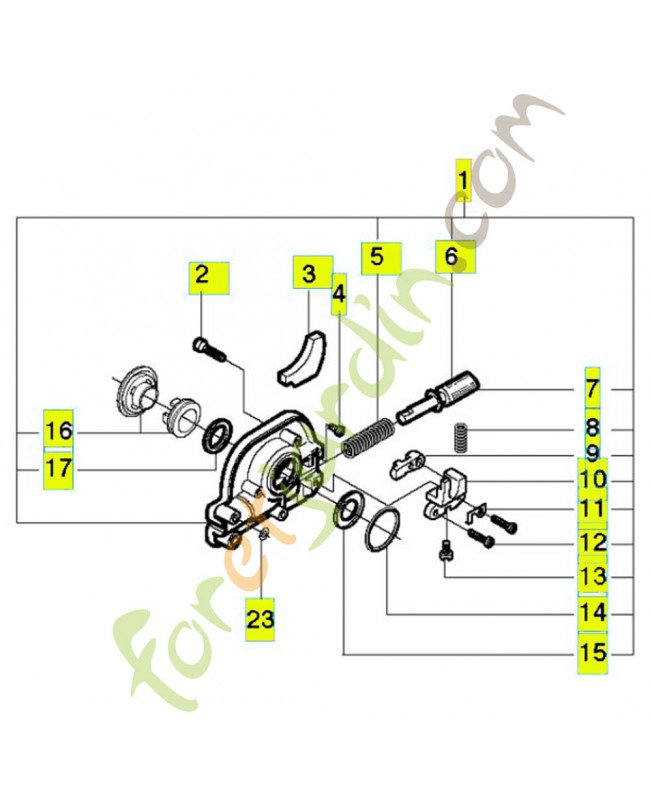 1
2
3
4
5
6
7
8
9
10
11
12
13
14
15
16
17
23
foretjardin.com