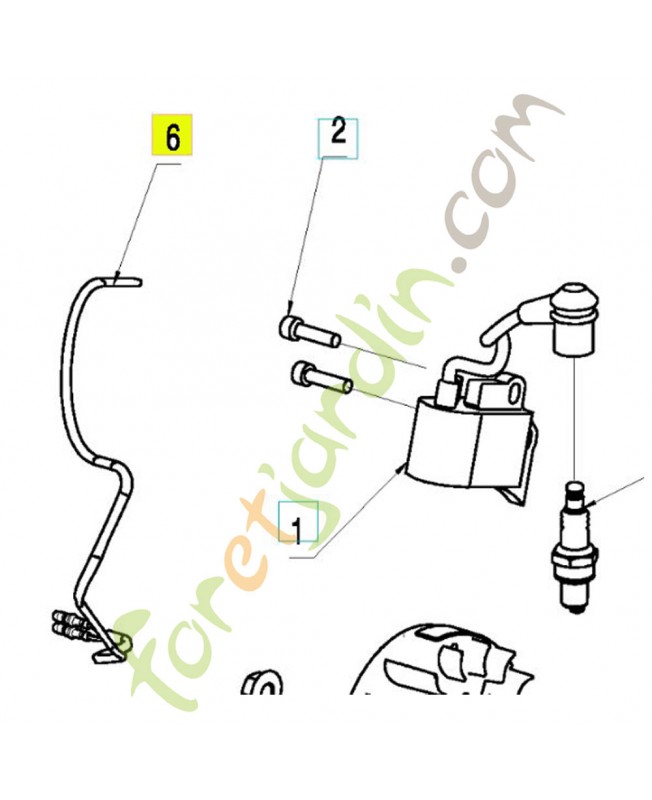 6

2

1

foretjardin.com