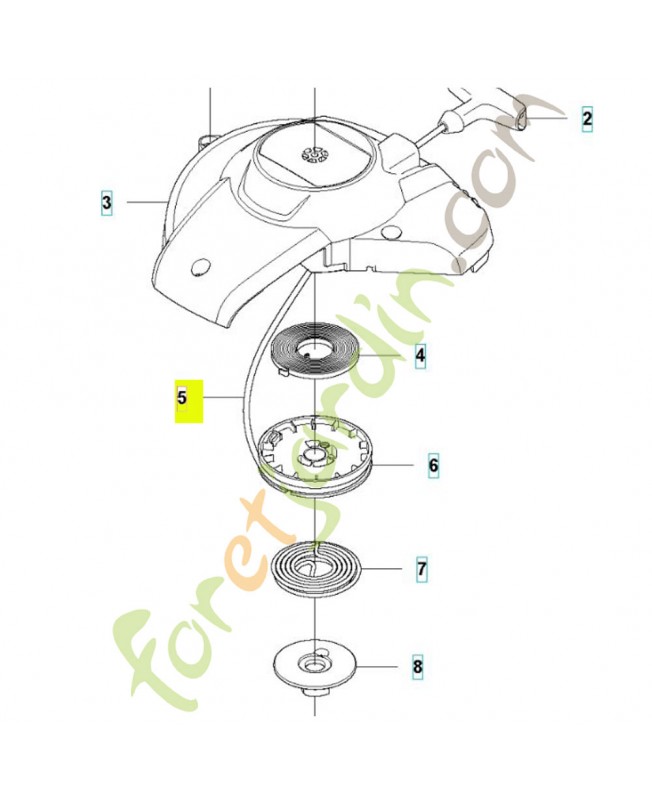 2
3
4
5
6
7
8
foretjardin.com