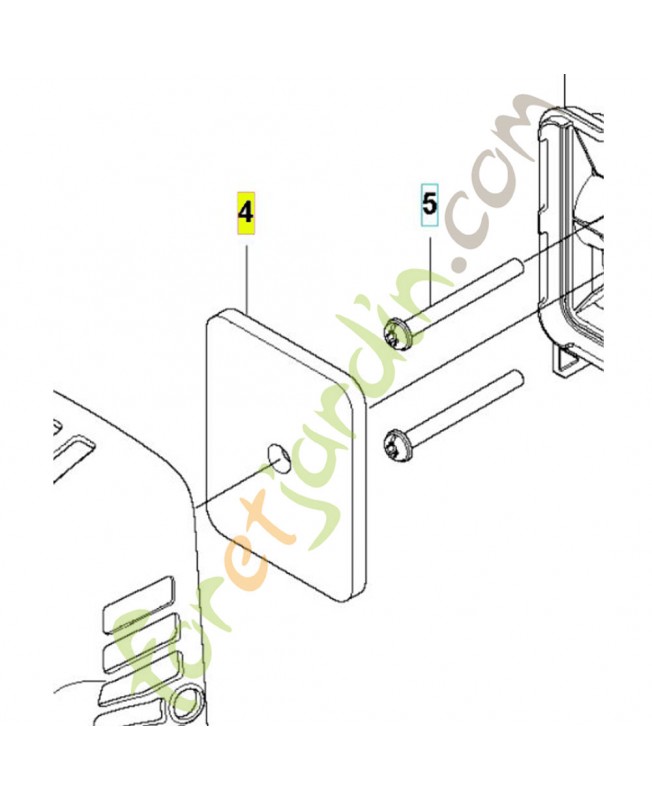 4

5

foretjardin.com