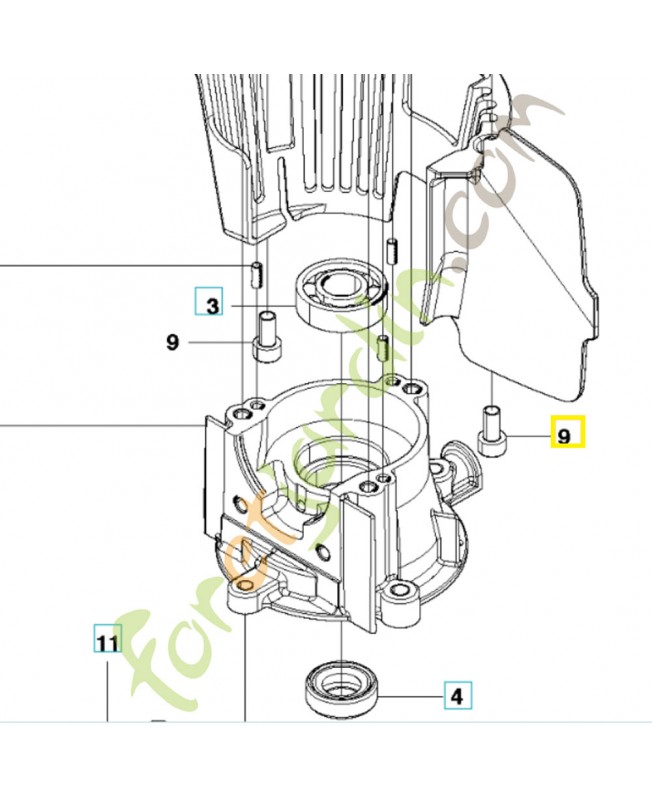 3
9
9
11
4
Foretjardin.com