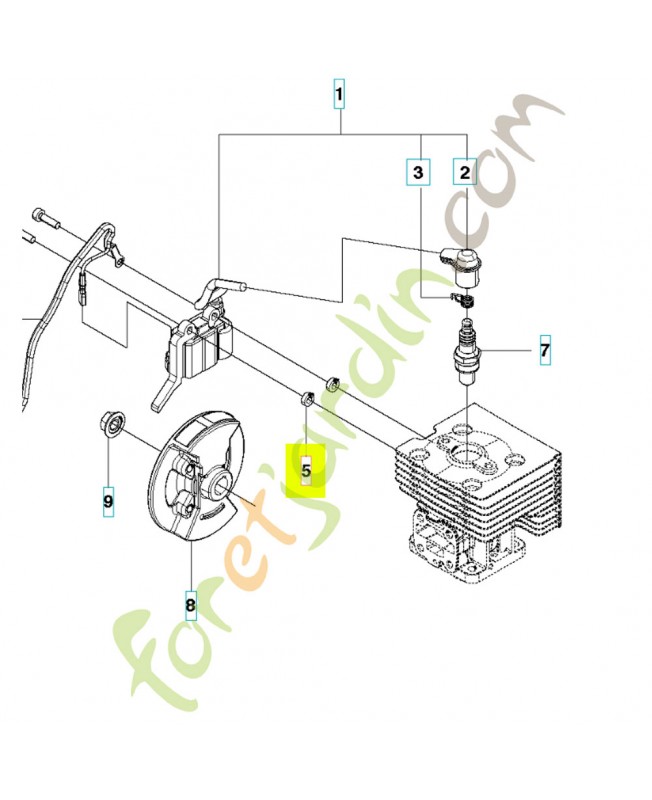 1
3
2
7
5
9
8
foretjardin.com