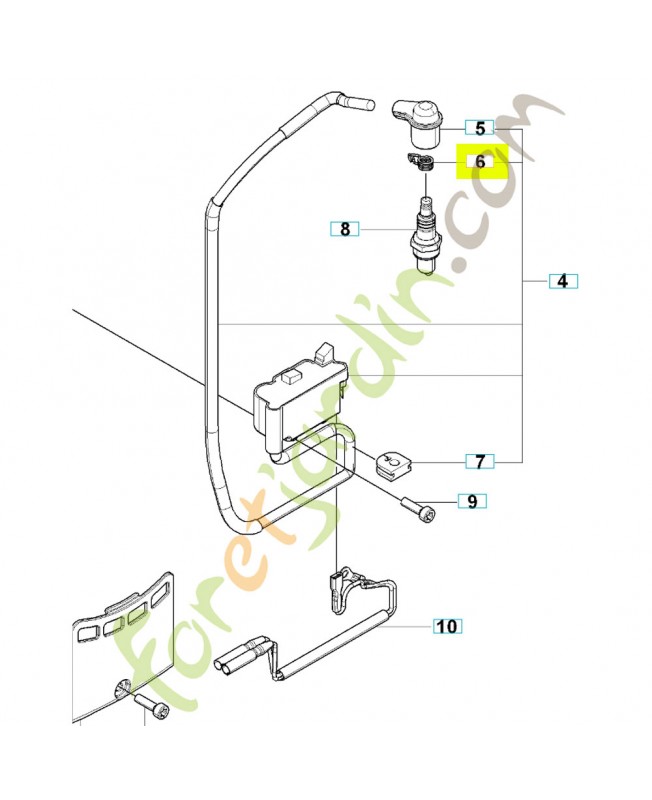 5
6
8
4
7
9
10
foretjardin.com