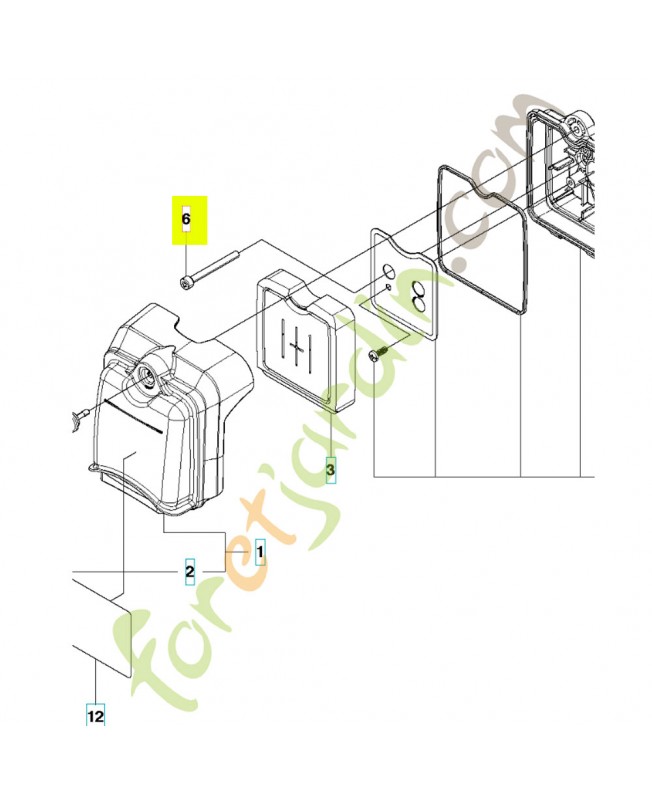 6

3

1

2

12

foretjardin.com