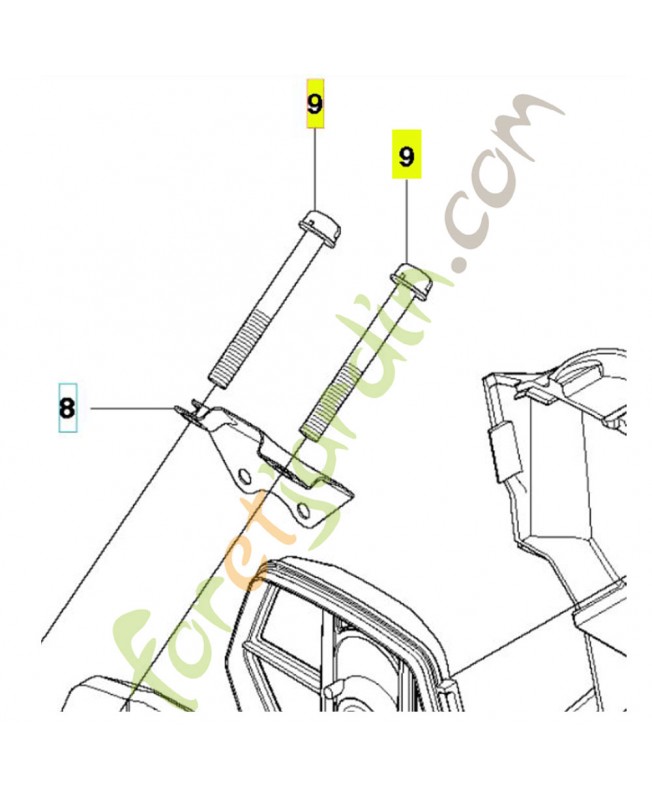 9
9
8
foretjardin.com