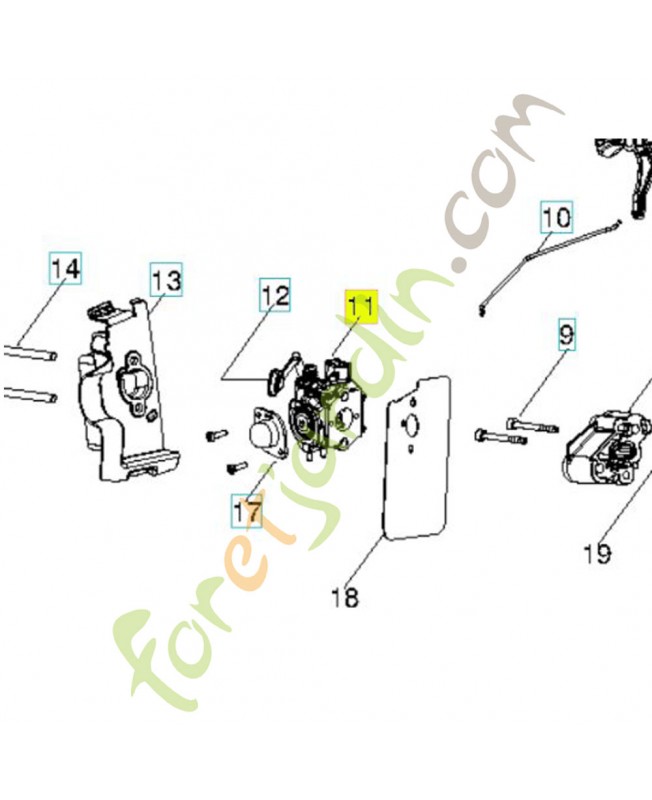 14
13
12
11
10
9
17
18
19
foretjardin.com