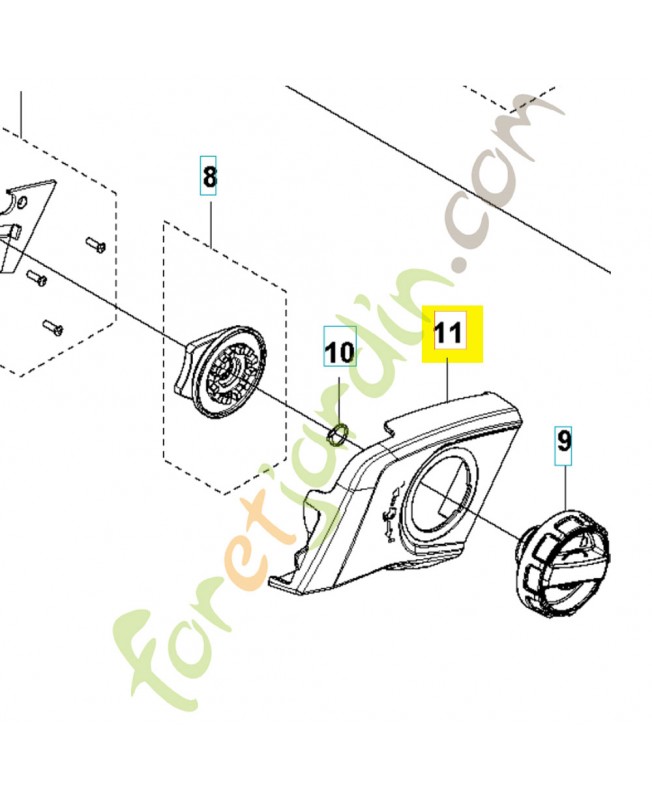 8

10

11

9

foretjardin.com