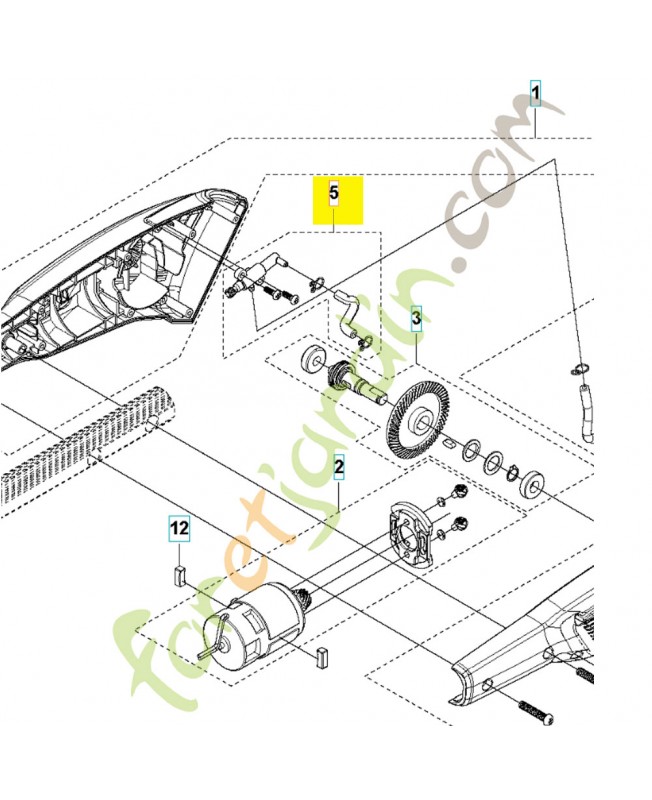 1

5

3

2

12

foretjardin.com