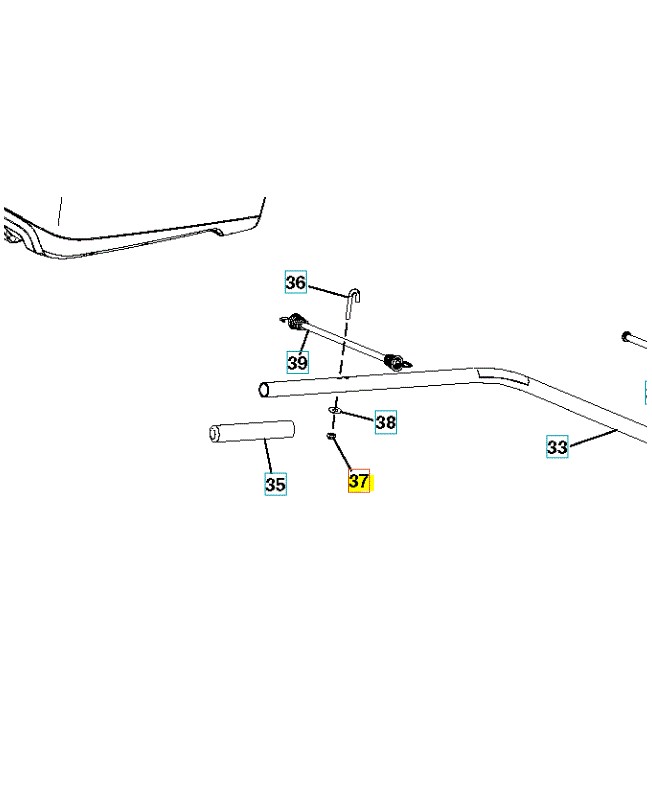 36
39
38
33
35
37