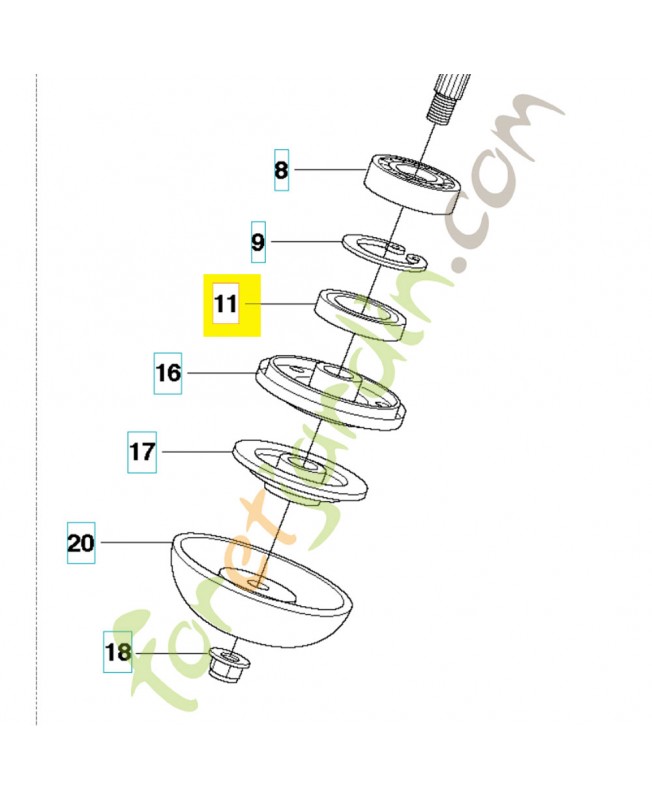 8
9
11
16
17
20
18
foretjardin.com