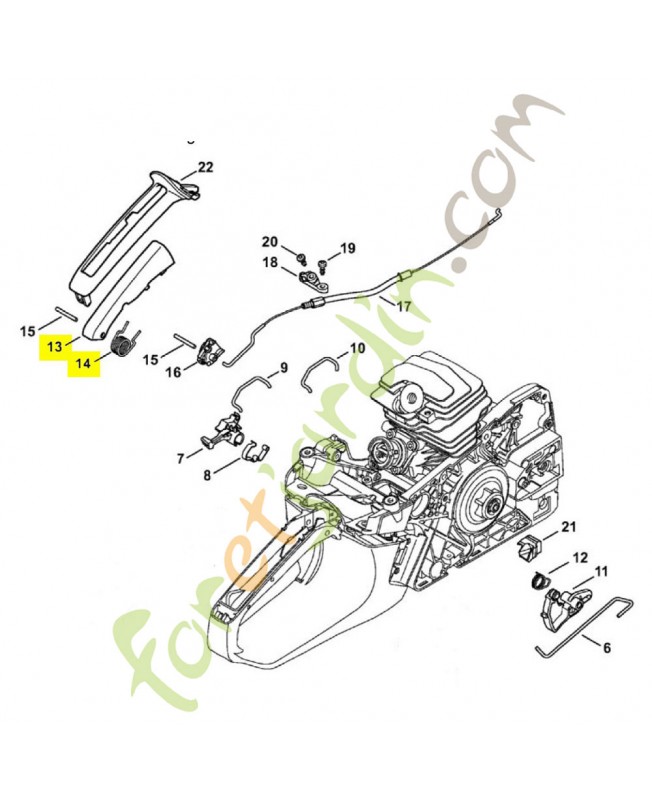 22
20
19
18
17
15
13
14
15
16
10
9
7
8
21
12
11
6
foretjardin.com