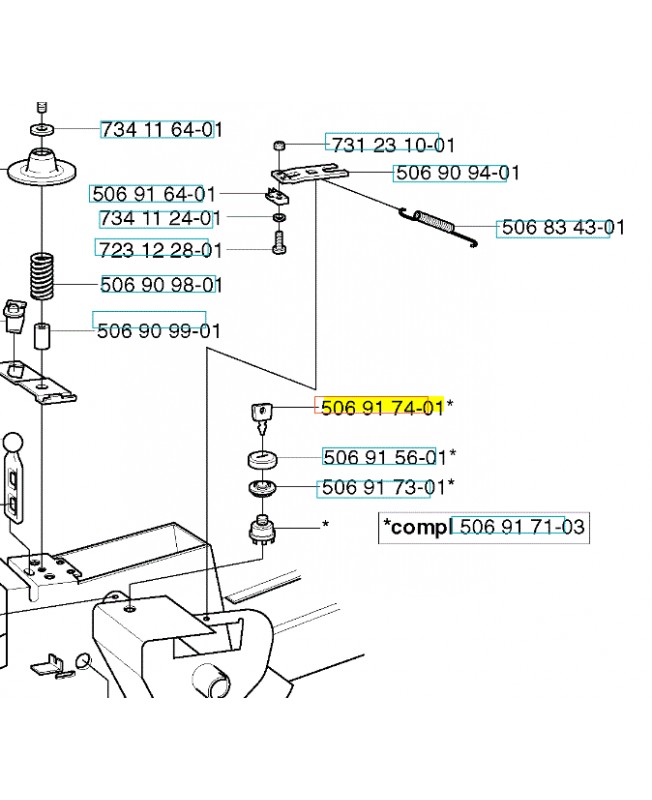 734 11 64-01
731 23 10-01
506 90 94-01
506 91 64-01
734 11 24-01
506 83 43-01
723 12 28-01
506 90 98-01
506 90 99-01
506 91 74-01*
506 91 56-01*
506 91 73-01*
*
*compl 506 91 71-03