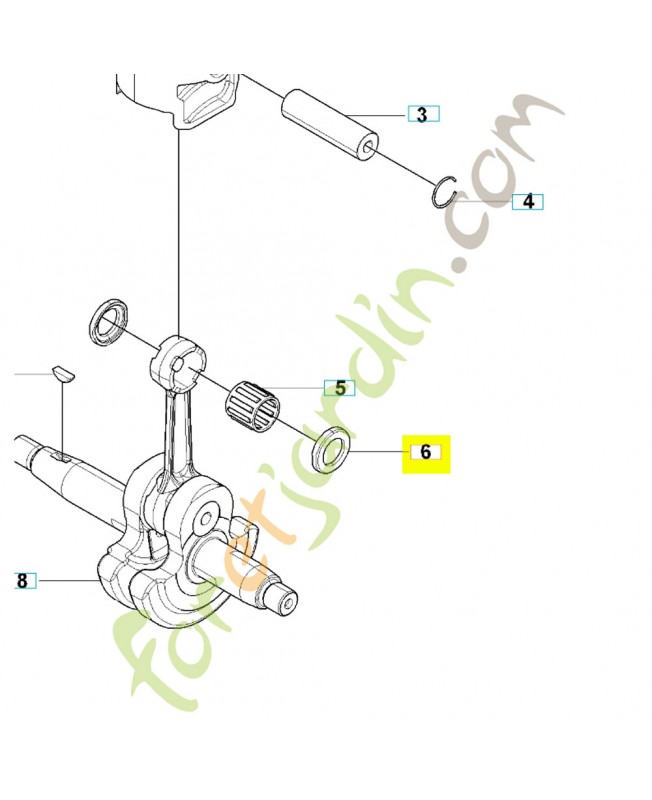 3

4

5

6

8

foretjardin.com