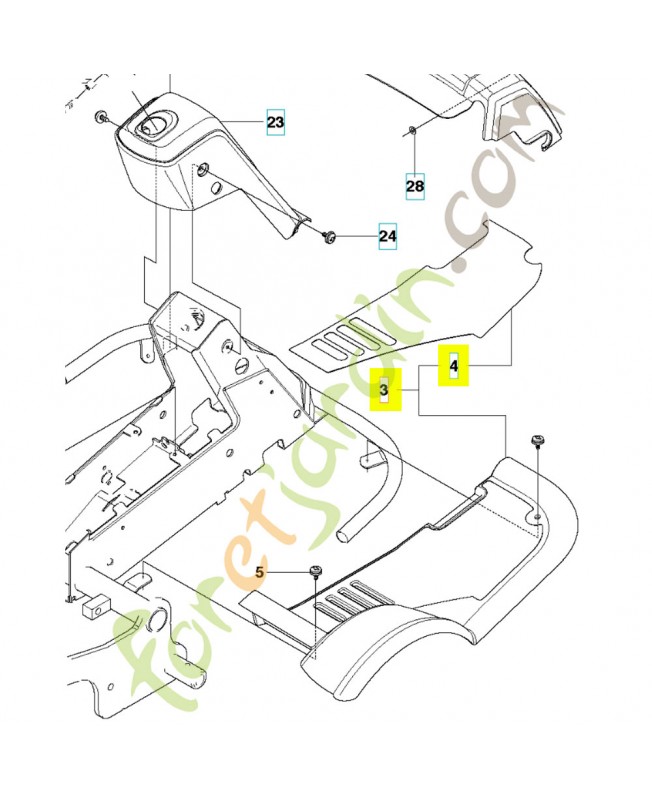 23

28

24

4

3

5

foretjardin.com