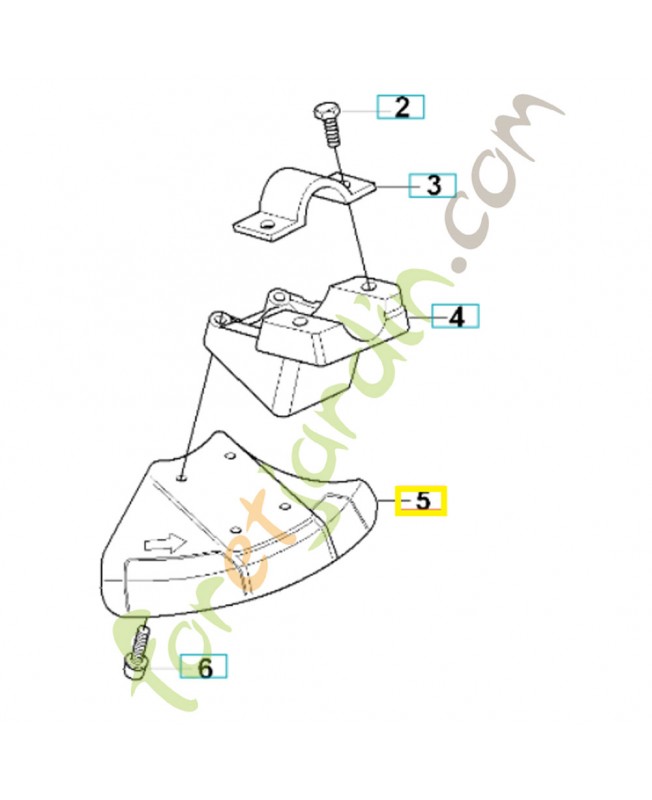 2
3
4
5
6
foretjardin.com