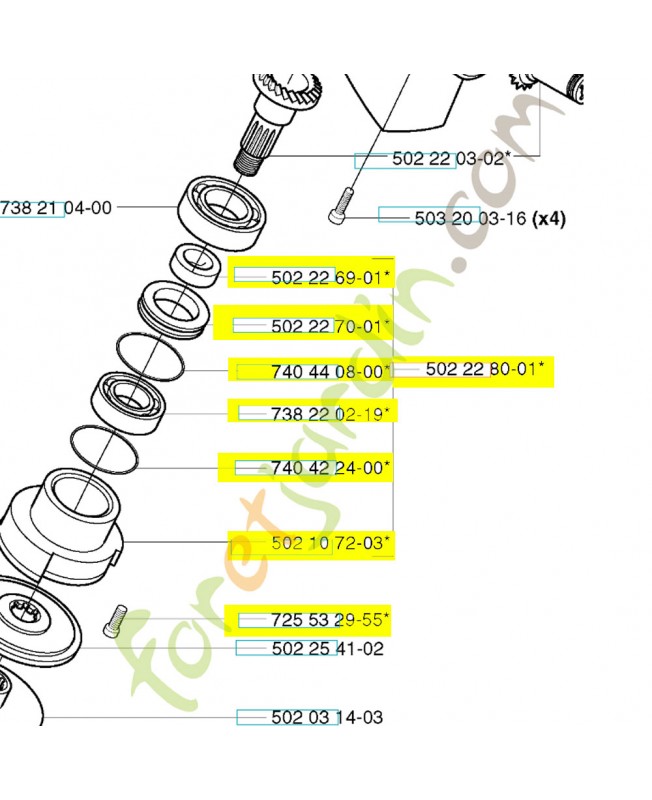 502 22 03-02*

738 21 04-00

503 20 03-16 (x4)

502 22 69-01*

502 22 70-01*

740 44 08-00*

502 22 80-01*

738 22 02-19*

740 42 24-00*

502 10 72-03*

725 53 29-55*

502 25 41-02

502 03 14-03

foretjardin.com