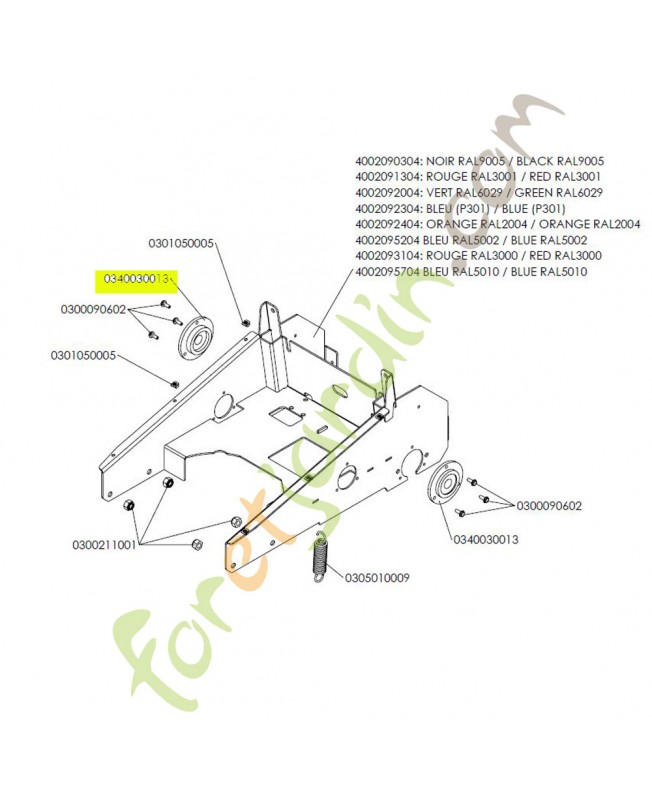 4002090304: NOIR RAL9005 / BLACK RAL9005
4002091304: ROUGE RAL3001 / RED RAL3001
4002092004: VERT RAL6029 / GREEN RAL6029
4002092304: BLEU (P301) / BLUE (P301)
4002092404: ORANGE RAL2004 / ORANGE RAL2004
4002095204 BLEU RAL5002 / BLUE RAL5002
4002093104: ROUGE RAL3000 / RED RAL3000
4002095704 BLEU RAL5010 / BLUE RAL5010

0301050005
0340030013
0300090602
0301050005
0300211001
0300090602
0340030013
0305010009

foretjardin.com