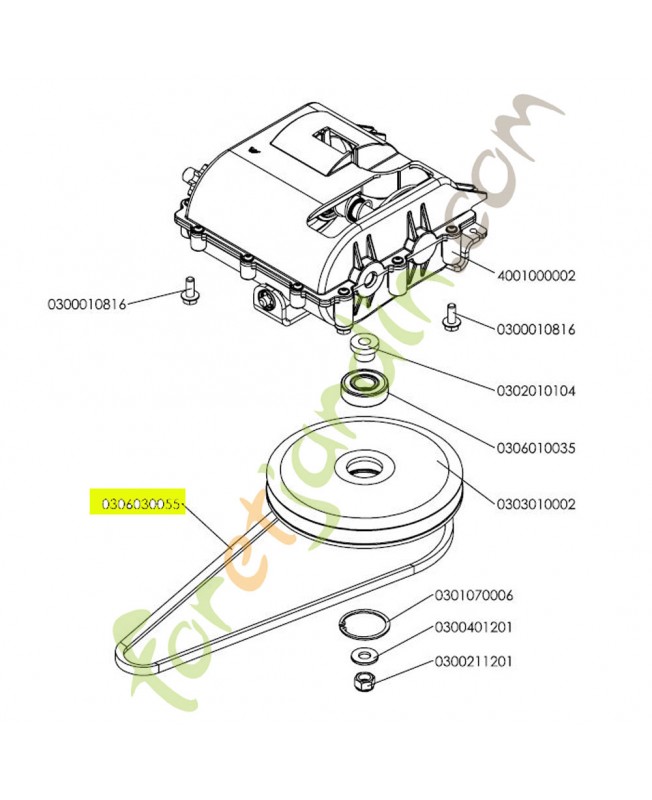 4001000002

0300010816

0300010816

0302010104

0306010035

0303010002

0306030055

0301070006

0300401201

0300211201

foretgarden.com