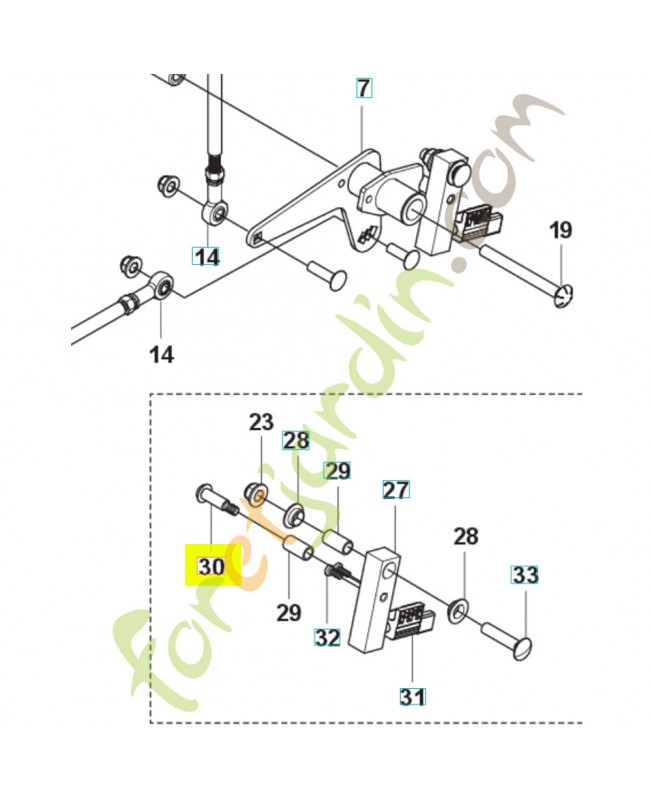 7
19
14
14
23
28
29
27
28
33
30
29
32
31
foretjardin.com