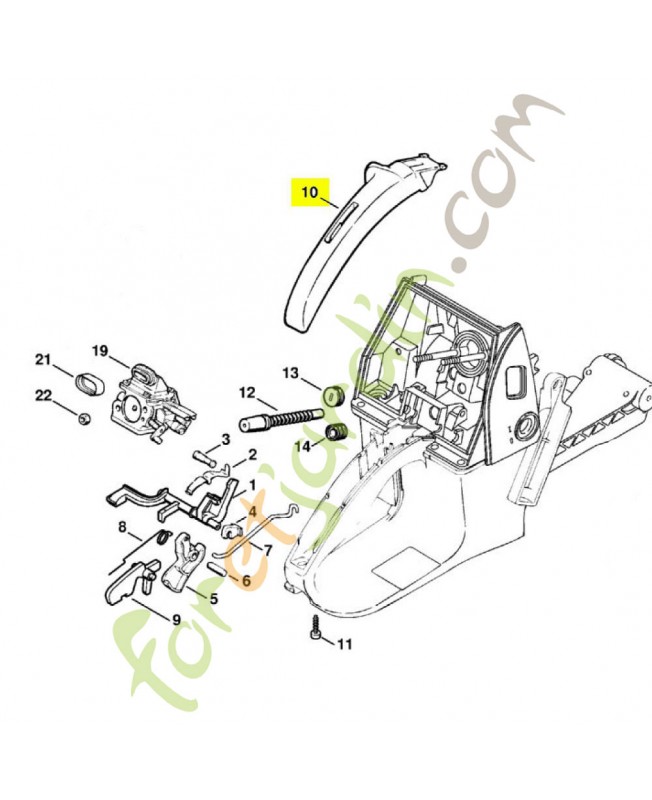 10
21
19
22
13
12
14
3
2
1
4
8
7
6
5
9
11
foretjardin.com