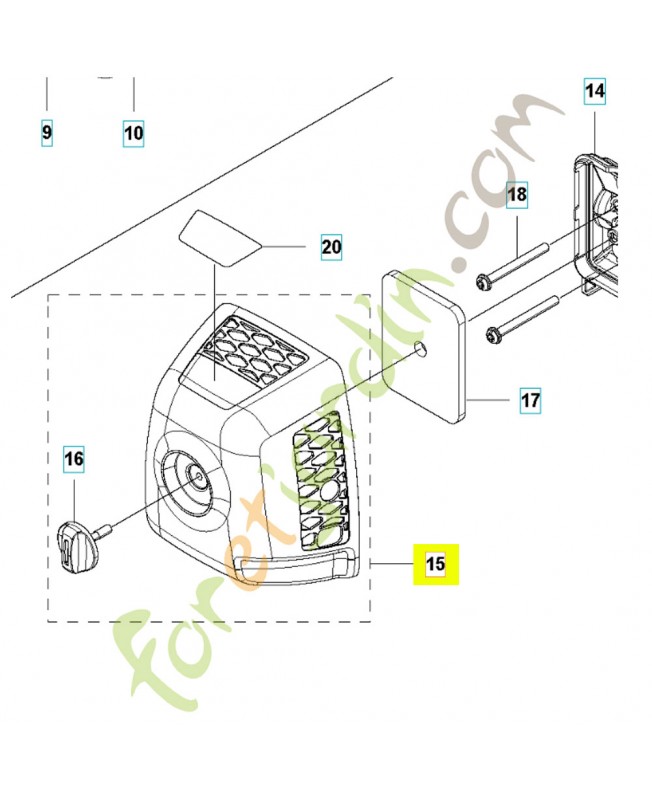 9
10
14
18
20
17
16
15
foretjardin.com