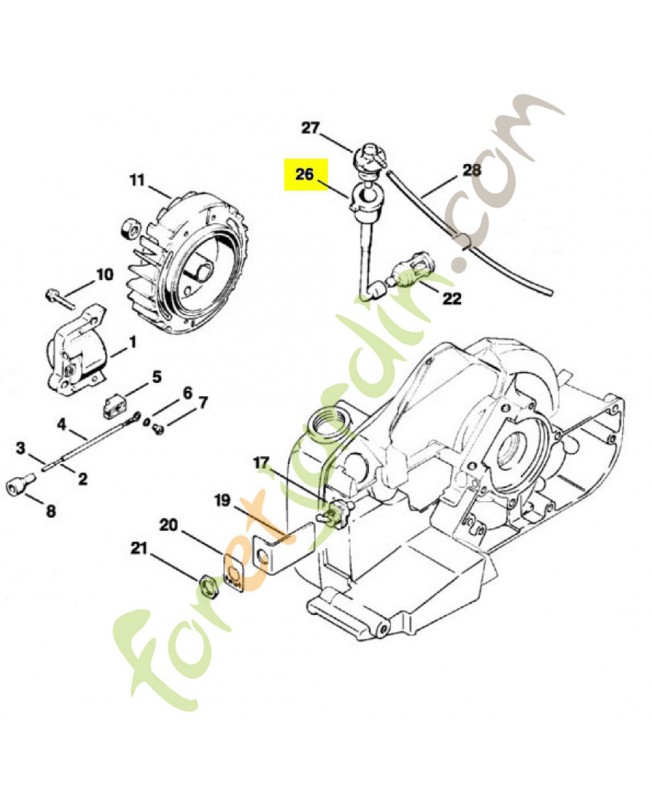 27
26
28
11
10
22
1
5
6
7
4
3
2
8
17
19
20
21
foretjardin.com