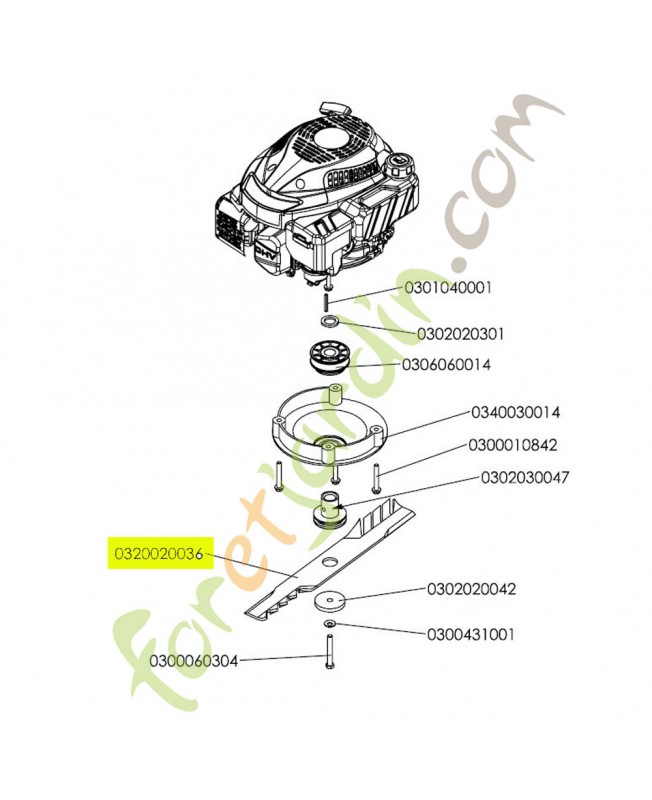 OHV

0301040001

0302020301

0306060014

0340030014

0300010842

0302030047

0320020036

0302020042

0300431001

0300060304

foretjardin.com