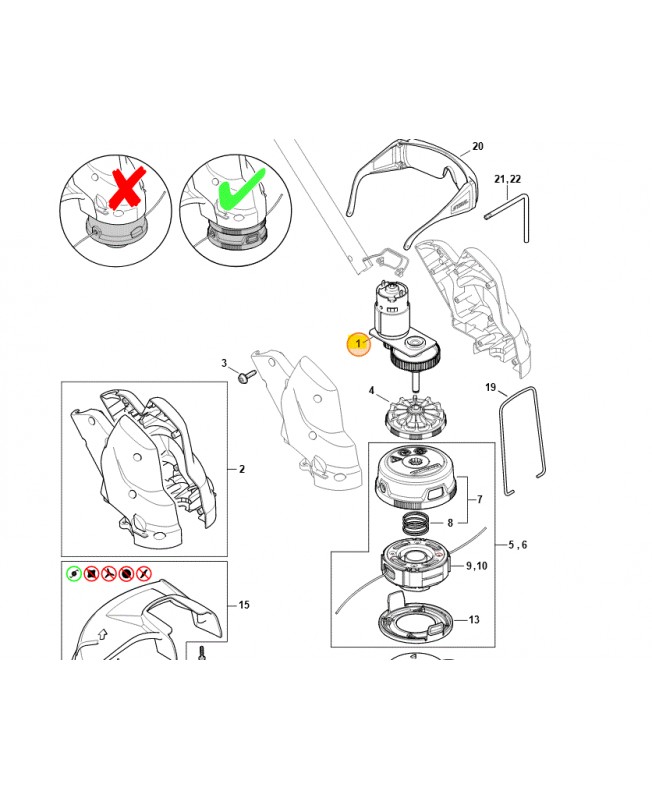 20

21,22

1

3

4

19

2

7

8

5 , 6

9,10

13

15