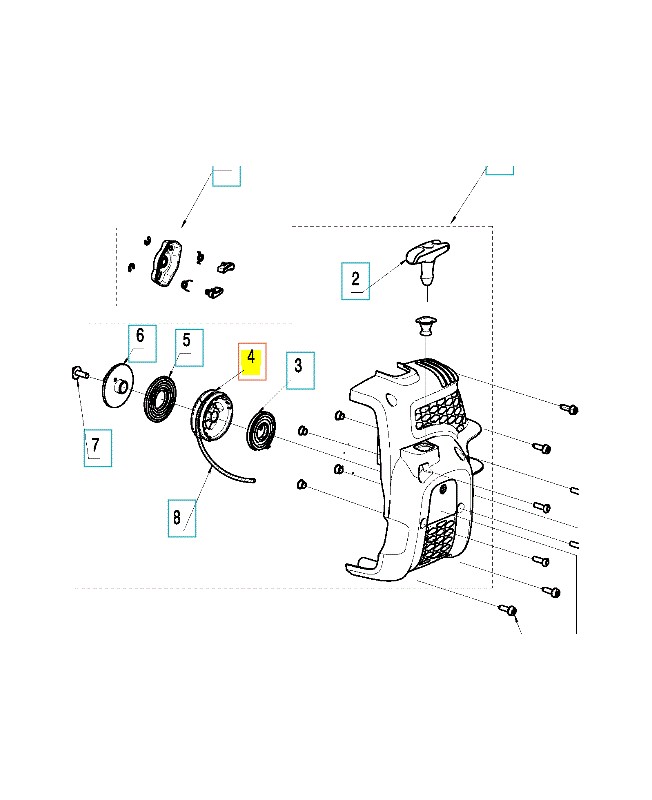 2
6
5
4
3
7
8