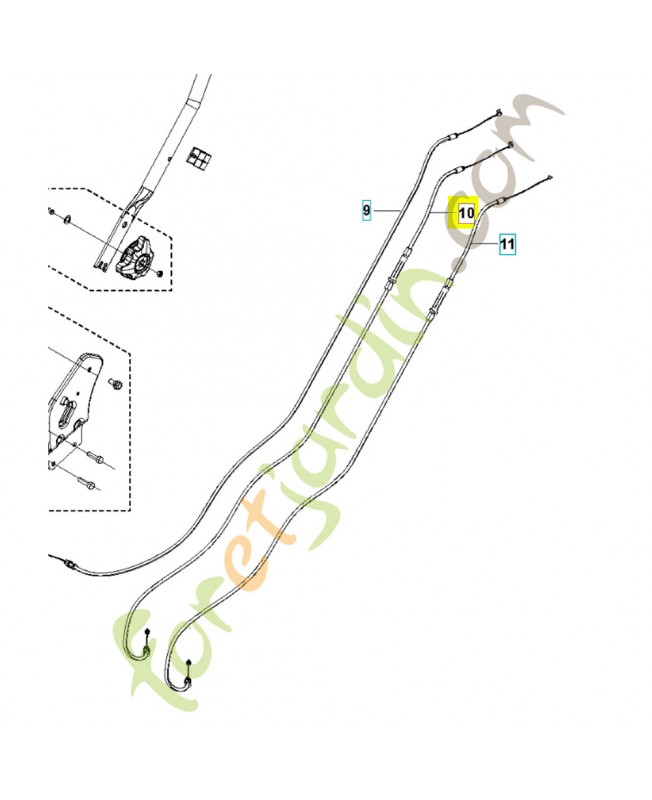 9
10
11
foretjardin.com