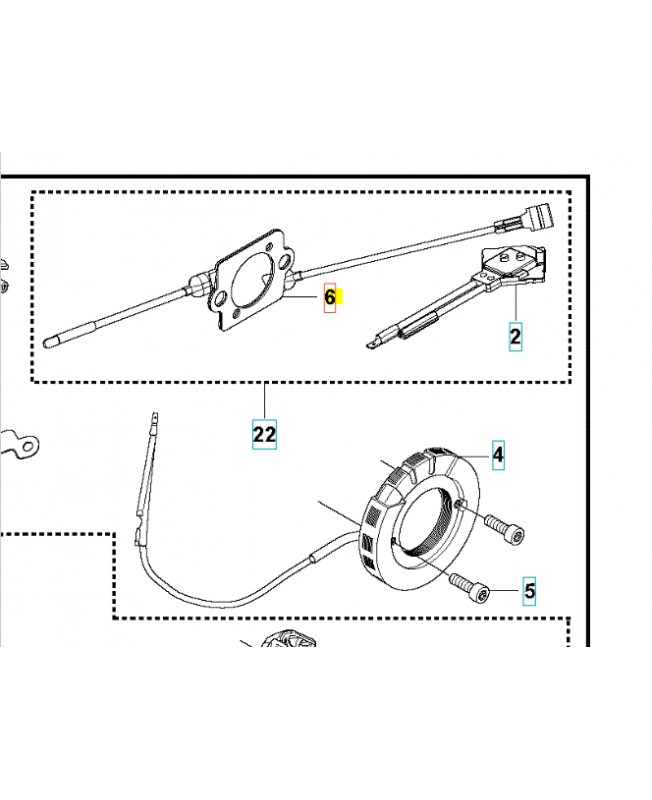 6
2
22
4
5