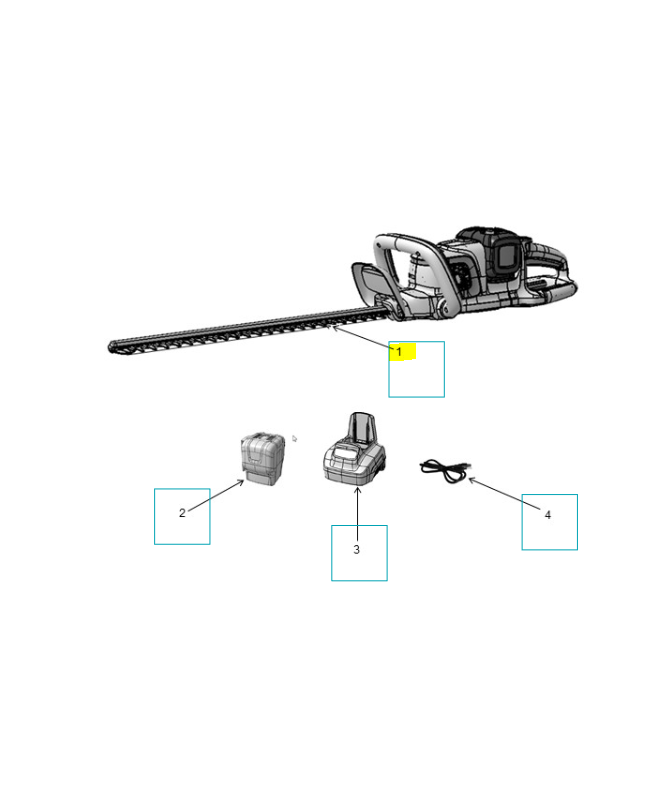 1

2

3

4