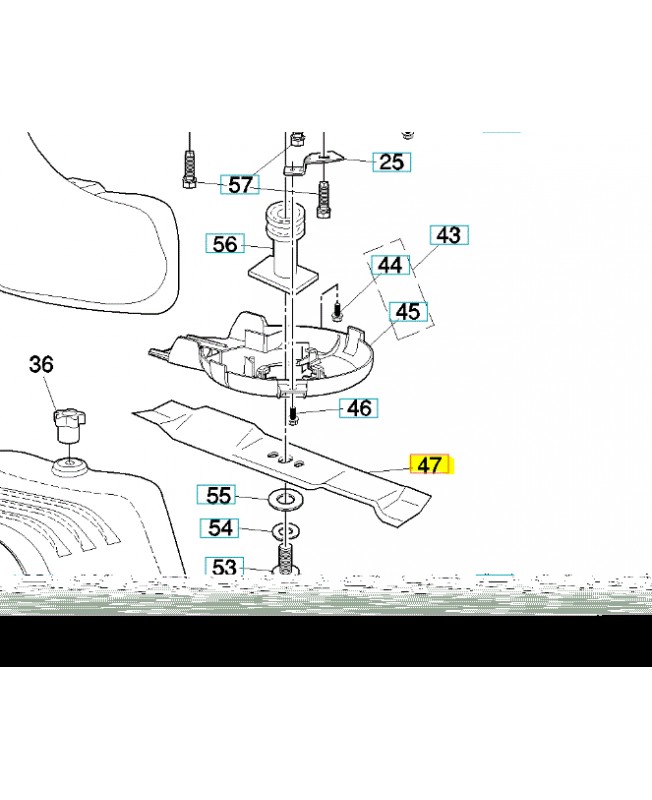 25
57
56
43
44
45
36
46
47
55
54
53