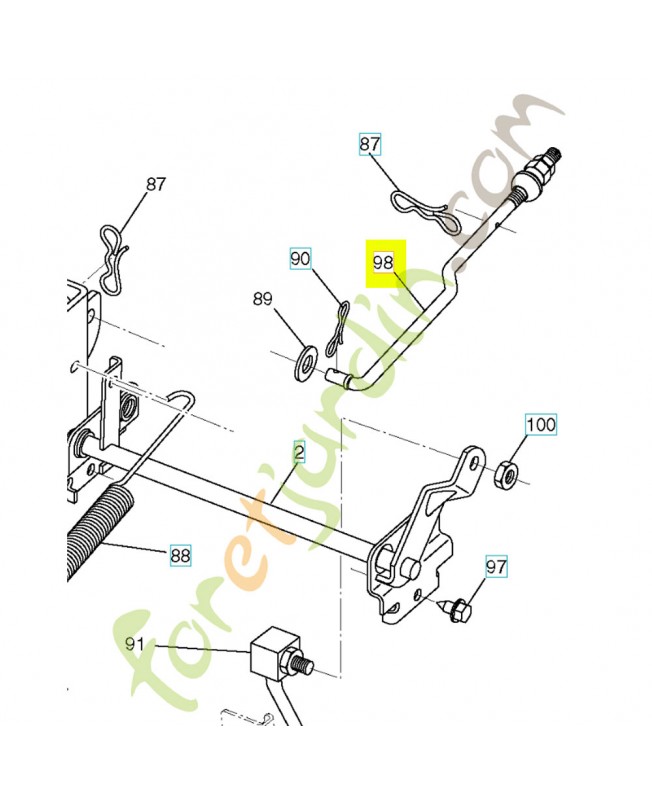 87
87
90
98
89
100
2
88
97
91
foretjardin.com