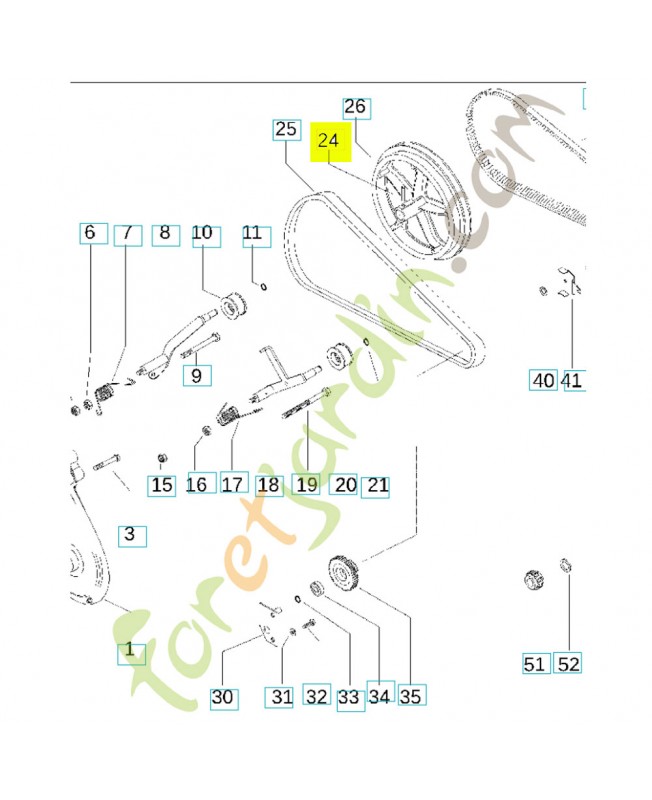 26
25
24
6 7 8 10 11
9
40 41
15 16 17 18 19 20 21
3
1
30 31 32 33 34 35
51 52
foretjardin.com