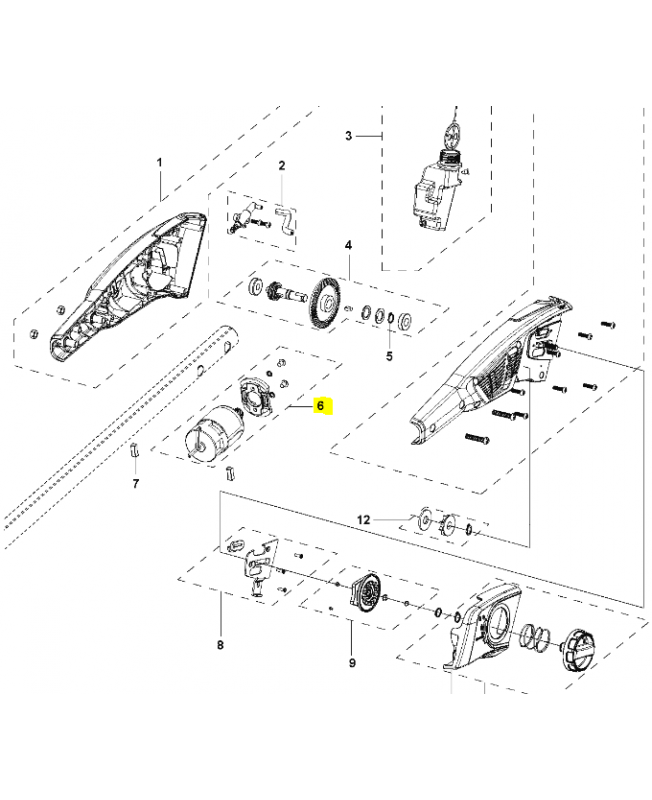 3
1
2
4
5
6
7
12
8
9