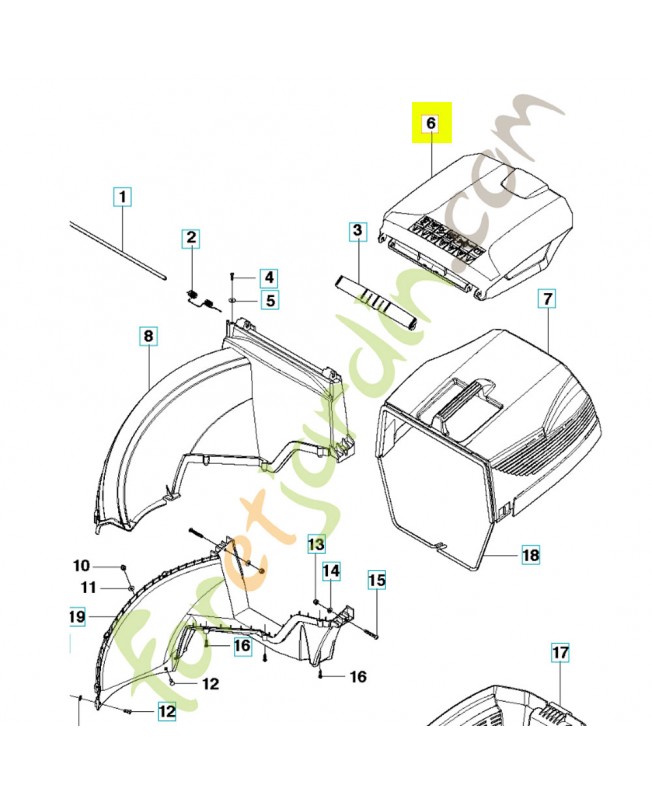 6
1
2
3
4
5
7
8
foretjardin.com
13
14
15
18
10
11
19
16
16
12
12
17