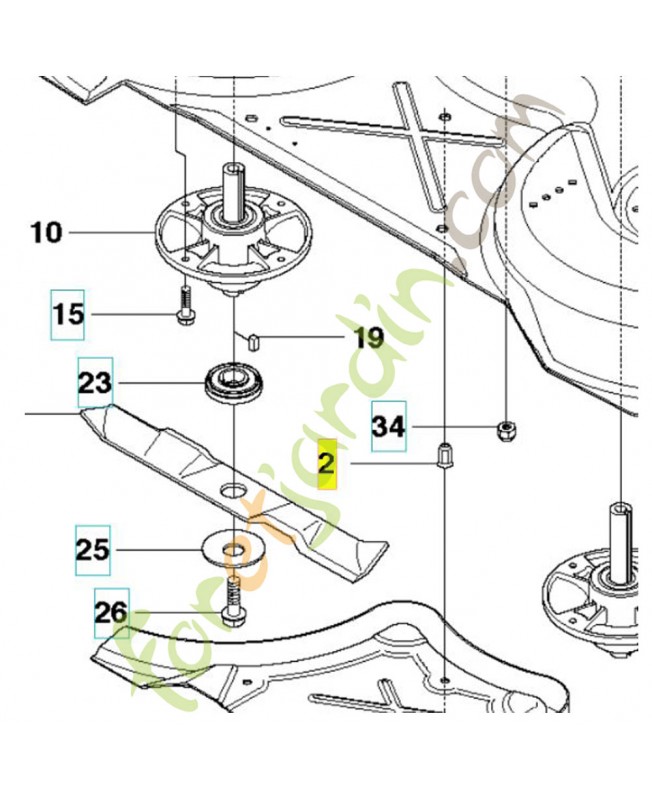 10

15

19

23

34

2

25

26

foretjardin.com