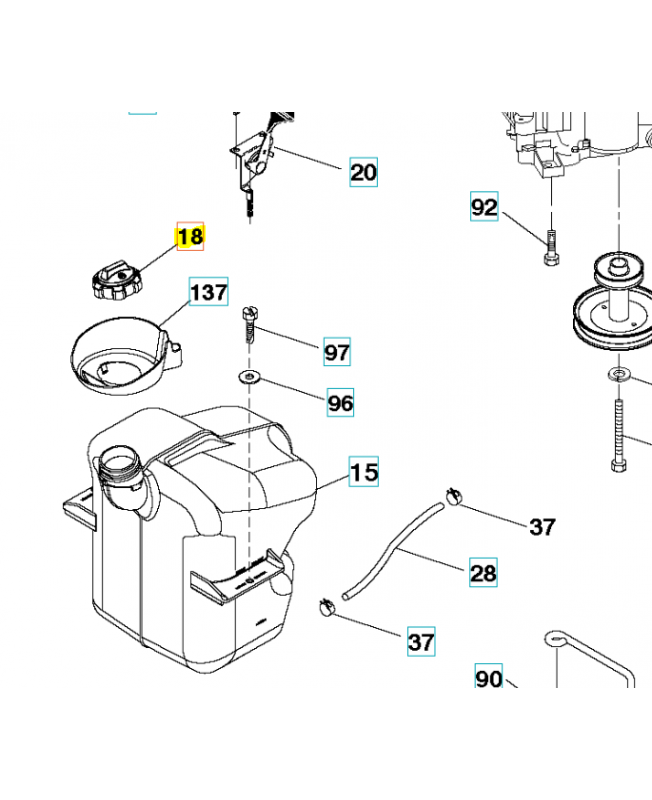 20
92
18
137
97
96
15
37
28
37
90