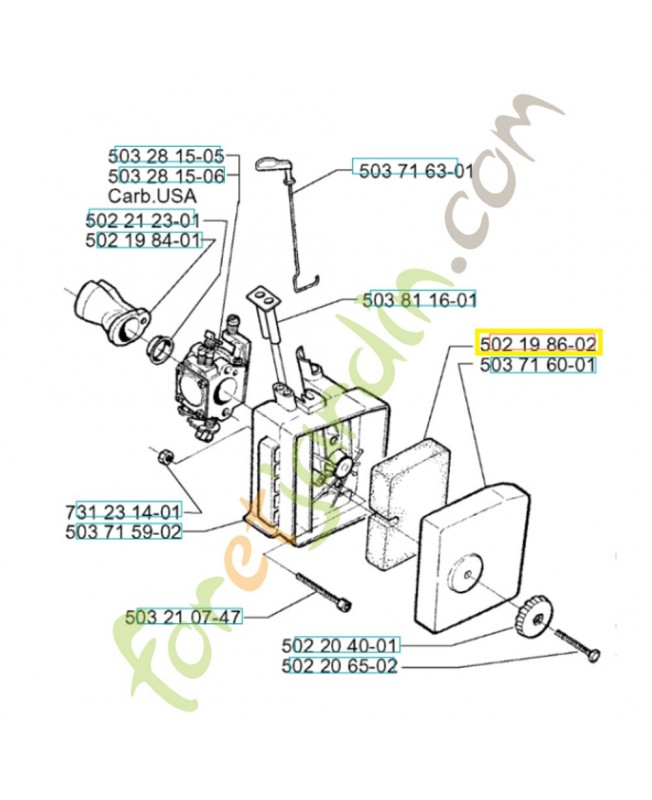 503 28 15-05
503 28 15-06
Carb.USA
502 21 23-01
502 19 84-01
503 71 63-01
503 81 16-01
502 19 86-02
503 71 60-01
731 23 14-01
503 71 59-02
503 21 07-47
502 20 40-01
502 20 65-02
foretjardin.com