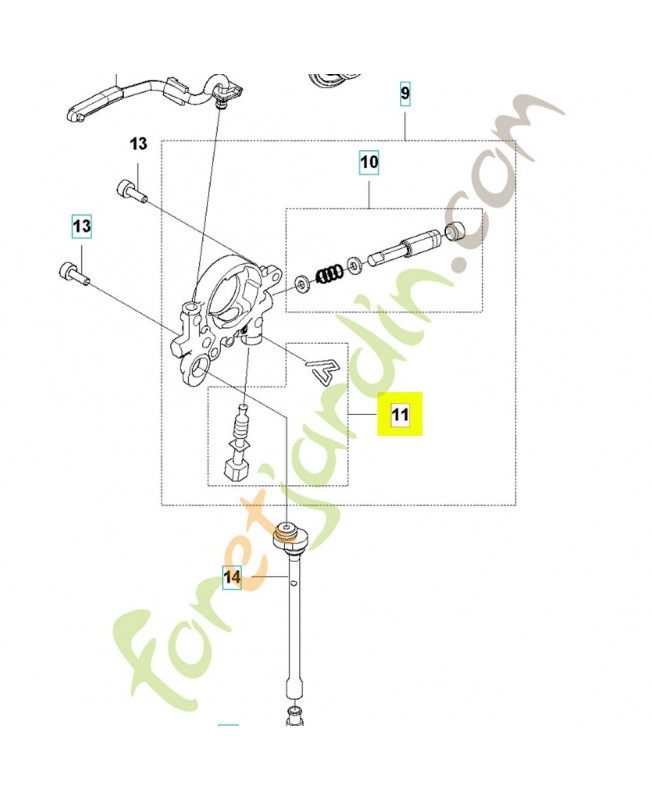 9

13

10

13

11

14

foretjardin.com