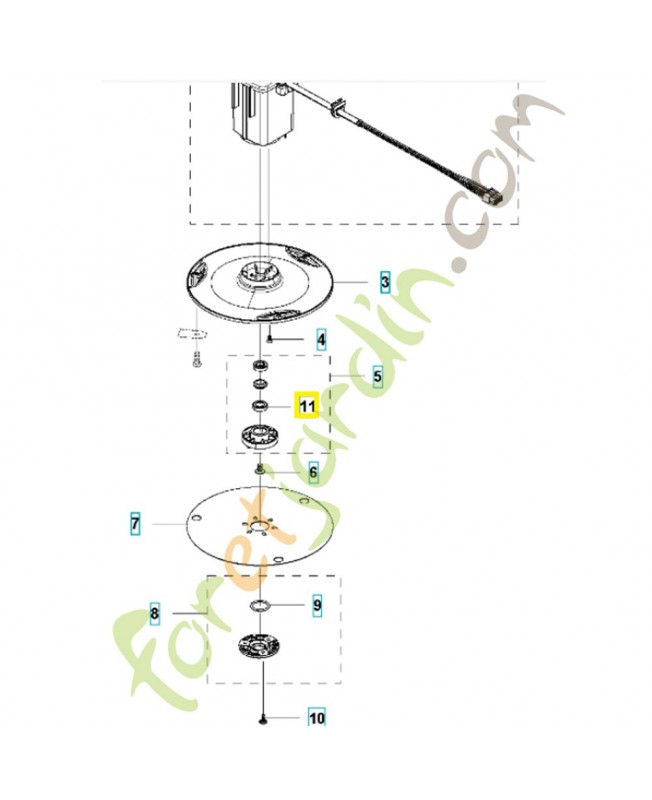 3
4
5
11
6
7
8
9
10
foretjardin.com