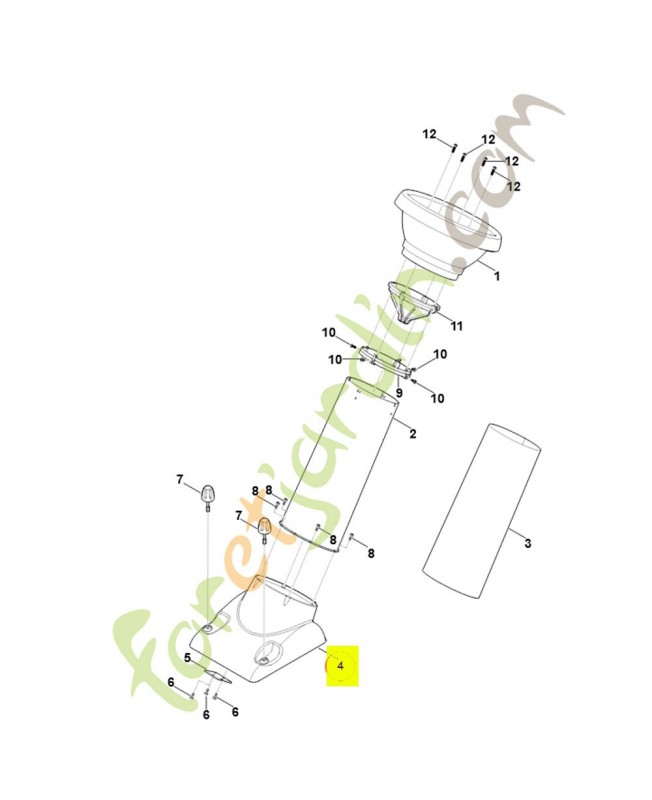 12
12
12
12
1
11
10
10
10
9
10
2
3
7
8
8
7
8
8
5
4
6
6
6
foretjardin.com