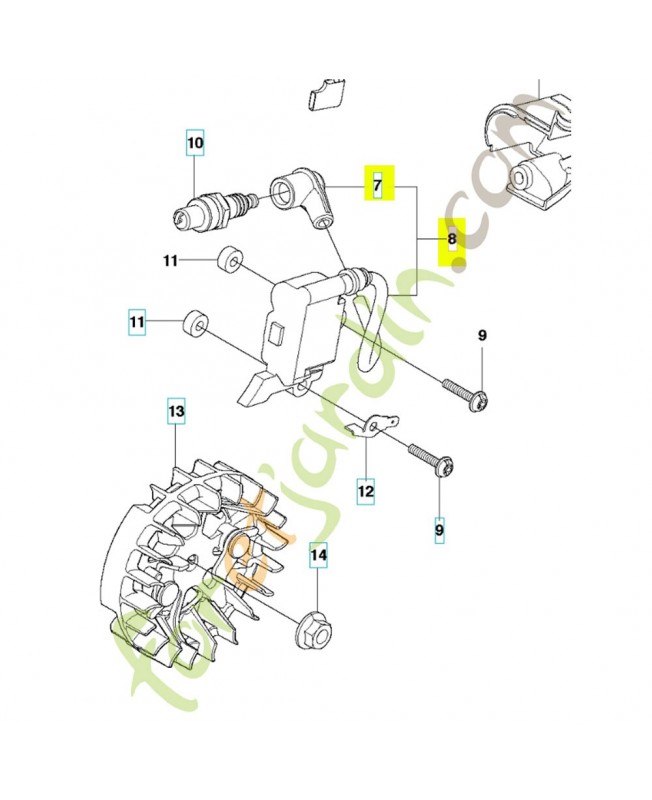 10
7
8
11
11
9
13
12
9
14
foretjardin.com