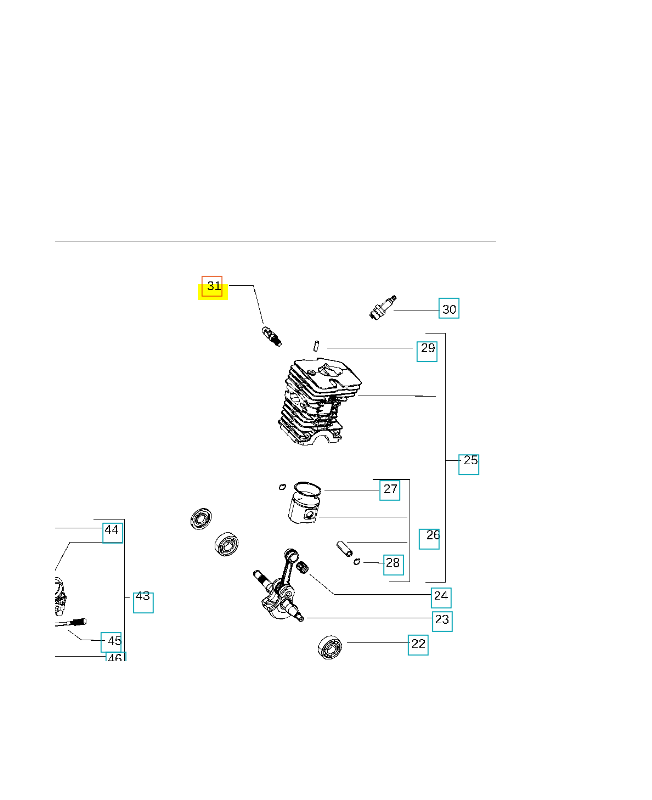 31
30
29
25
27
26
28
24
23
22
44
43
45
46