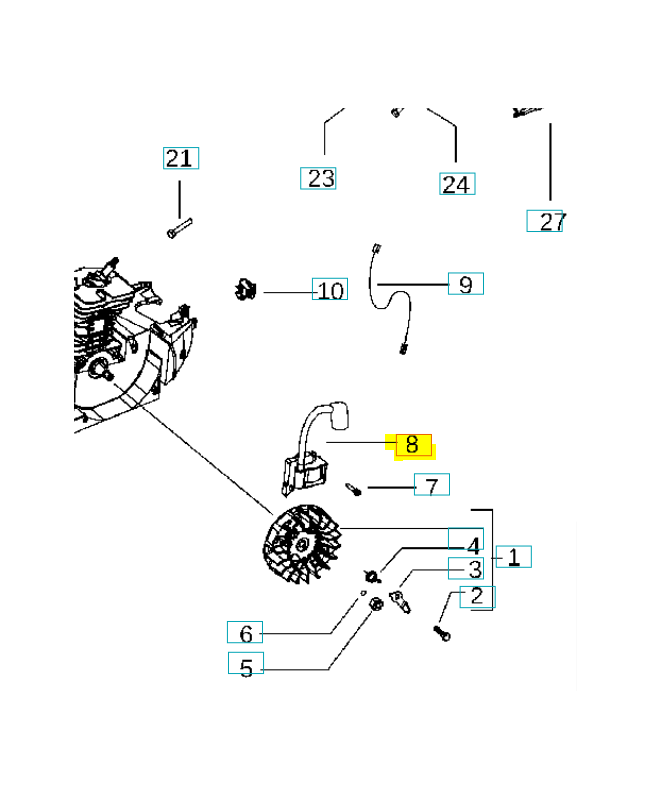 21
23
24
27
10
9
8
7
4
1
3
2
6
5