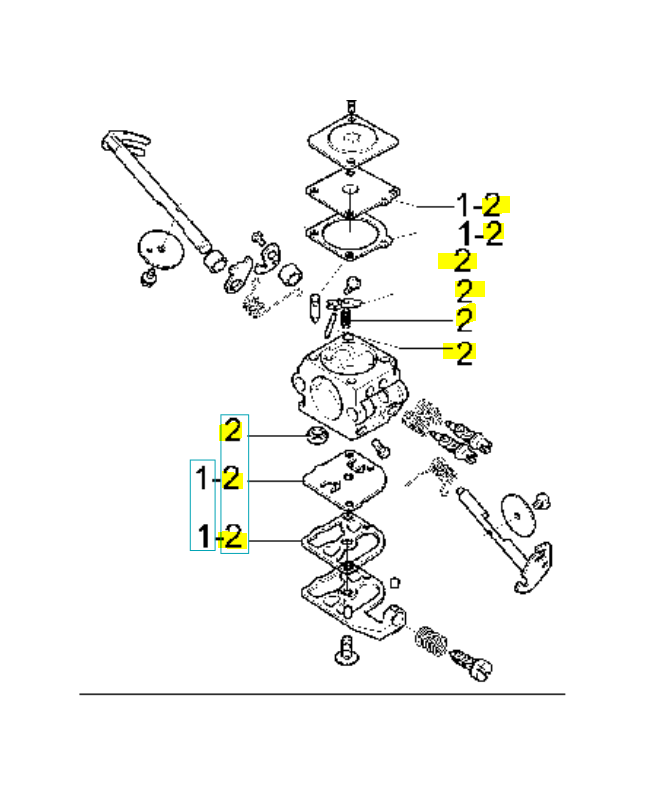 1-2
1-2
2
2
2
2
2
1-2
1-2