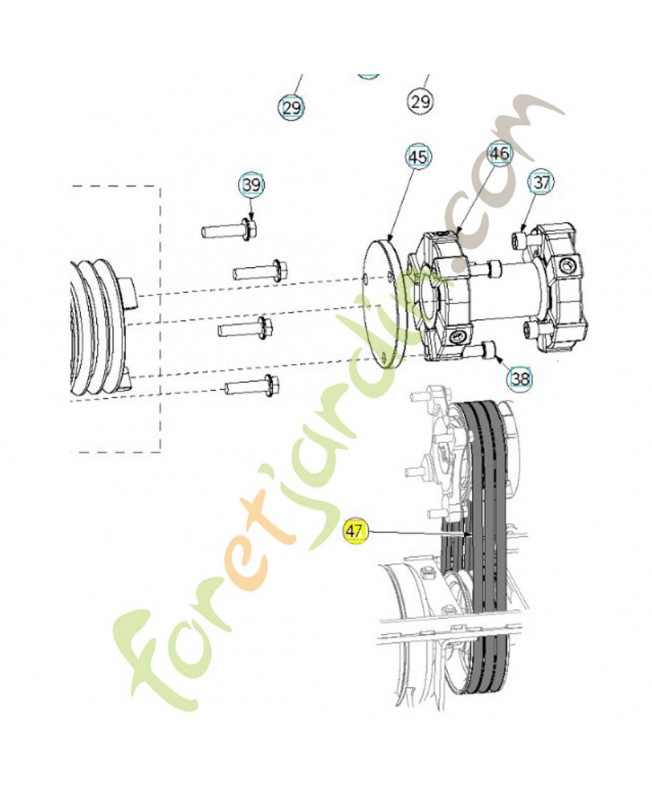 29
29
45
46
37
39
38
47
foretjardin.com