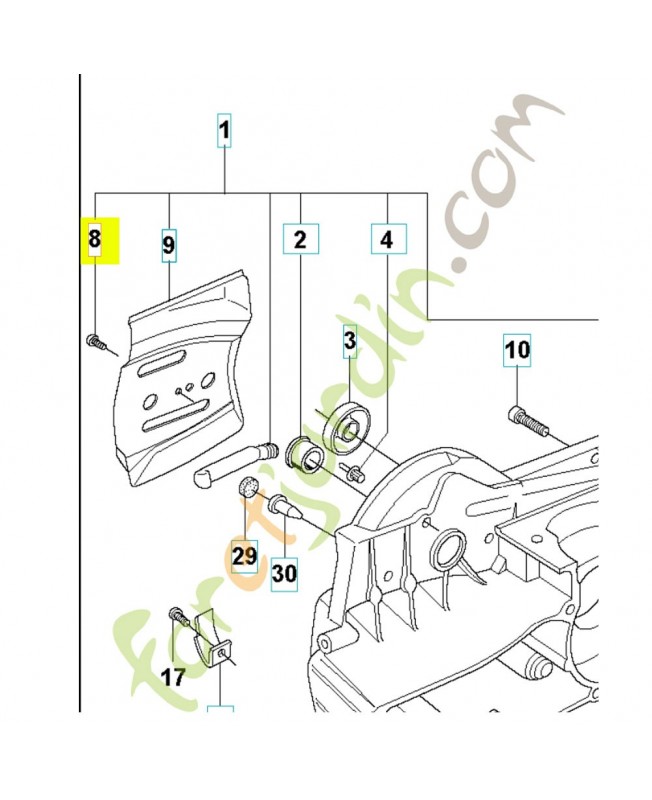 1
8
9
2
4
3
10
29
30
17
foretjardin.com