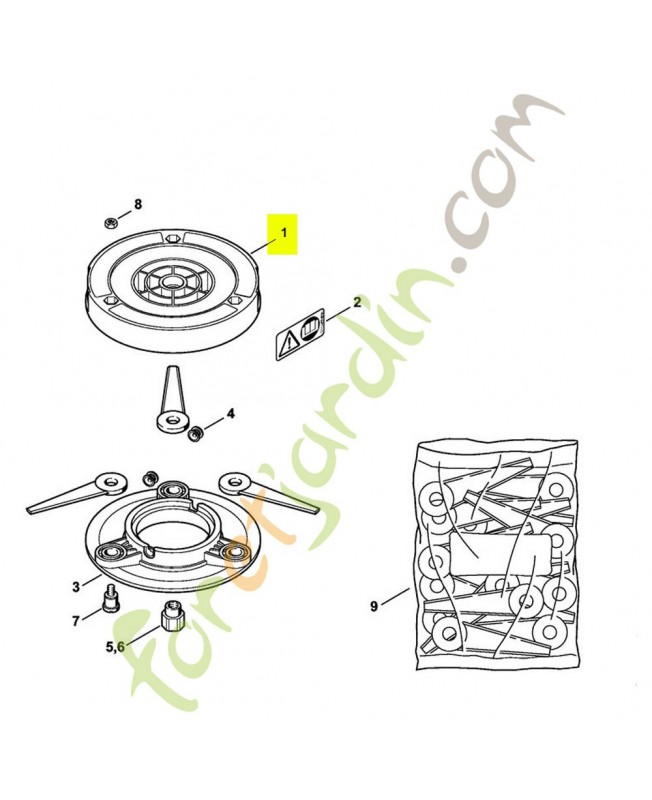 8
1
2
4
3
7
5,6
9
foretjardin.com